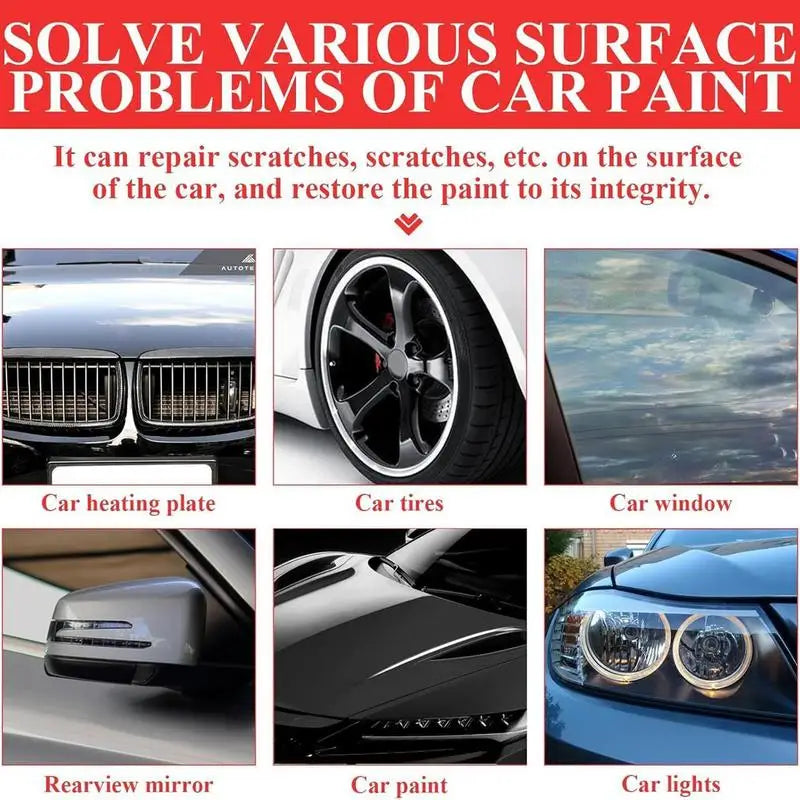 SOLVE VARIOUS SURFACE PROBLEMS OF CAR PAINT

It can repair scratches, scratches, etc. on the surface of the car, and restore the paint to its integrity.

AUTOTE

Car heating plate

Car tires

Car window

Rearview mirror

Car paint

Car lights