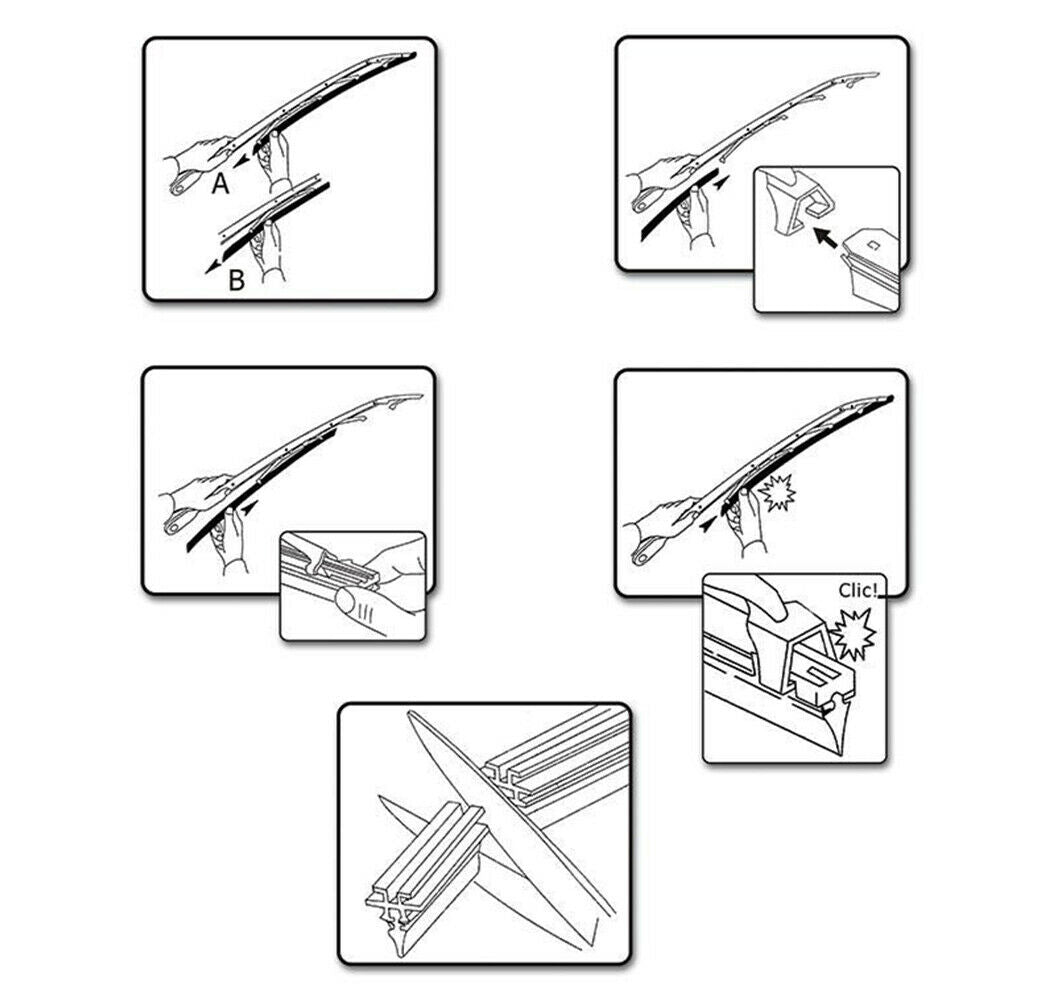 A

B

Clic!